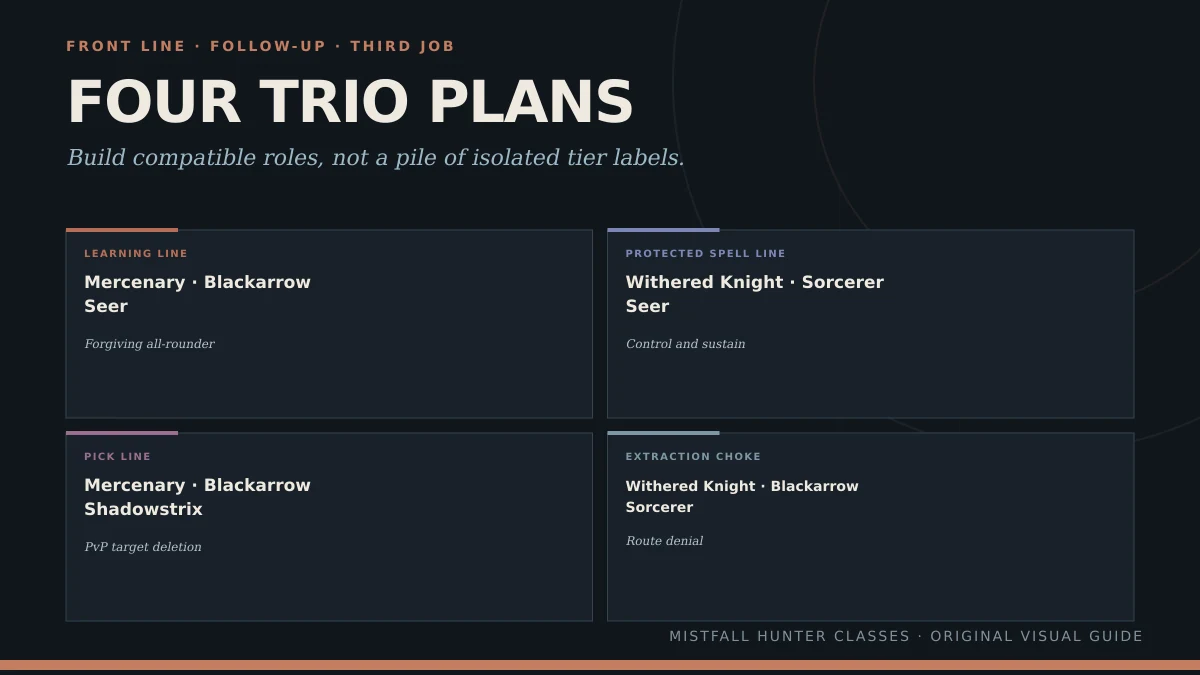 FRONT LINE · FOLLOW-UP · THIRD JOB

FOUR TRIO PLANS

Build compatible roles, not a pile of isolated tier labels.

LEARNING LINE

Mercenary · Blackarrow
Seer

Forgiving all-rounder

PROTECTED SPELL LINE

Withered Knight · Sorcerer
Seer

Control and sustain

PICK LINE

Mercenary · Blackarrow
Shadowstrix

PvP target deletion

EXTRACTION CHOKE

Withered Knight · Blackarrow
Sorcerer

Route denial

MISTFALL HUNTER CLASSES · ORIGINAL VISUAL GUIDE